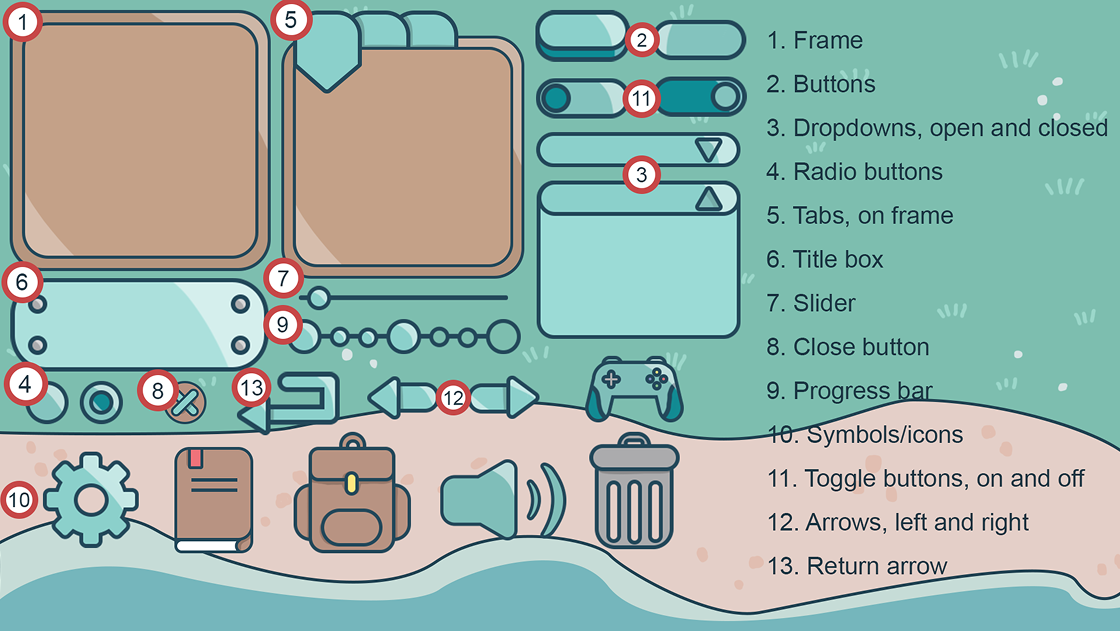 1
5
2
11
3
6
7
9
4
8
13
12
10

1. Frame
2. Buttons
3. Dropdowns, open and closed
4. Radio buttons
5. Tabs, on frame
6. Title box
7. Slider
8. Close button
9. Progress bar
10. Symbols/icons
11. Toggle buttons, on and off
12. Arrows, left and right
13. Return arrow